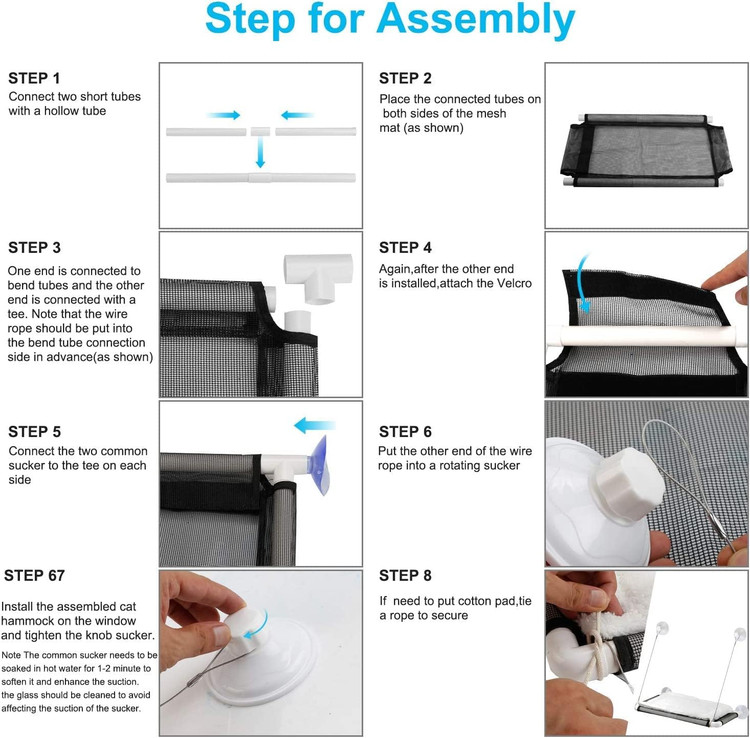 Step for Assembly

STEP 1
Connect two short tubes with a hollow tube

STEP 2
Place the connected tubes on both sides of the mesh mat (as shown)

STEP 3
One end is connected to bend tubes and the other end is connected with a tee. Note that the wire rope should be put into the bend tube connection side in advance(as shown)

STEP 4
Again,after the other end is installed,attach the Velcro

STEP 5
Connect the two common sucker to the tee on each side

STEP 6
Put the other end of the wire rope into a rotating sucker

STEP 67
Install the assembled cat hammock on the window and tighten the knob sucker.
Note The common sucker needs to be soaked in hot water for 1-2 minute to soften it and enhance the suction. the glass should be cleaned to avoid affecting the suction of the sucker.

STEP 8
If need to put cotton pad,tie a rope to secure