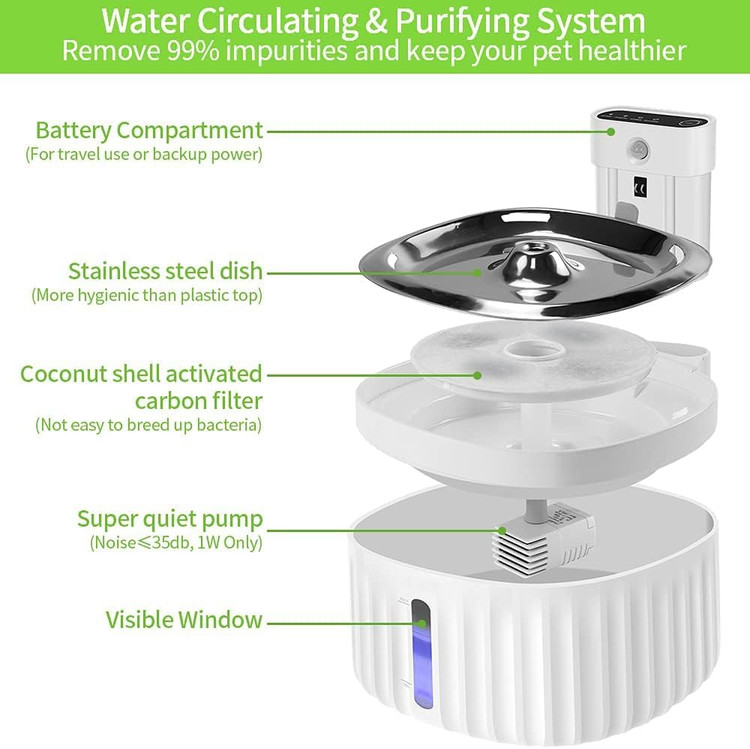 Water Circulating & Purifying System
Remove 99% impurities and keep your pet healthier

Battery Compartment
(For travel use or backup power)

Stainless steel dish
(More hygienic than plastic top)

Coconut shell activated carbon filter
(Not easy to breed up bacteria)

Super quiet pump
(Noise≤35db, 1W Only)

Visible Window