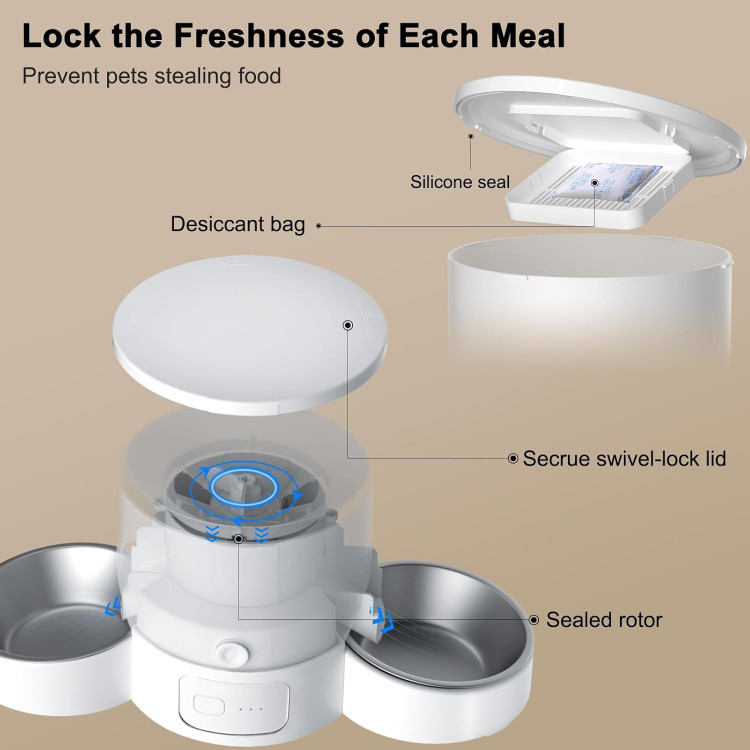 Lock the Freshness of Each Meal

Prevent pets stealing food

Silicone seal

Desiccant bag

Secrue swivel-lock lid

Sealed rotor