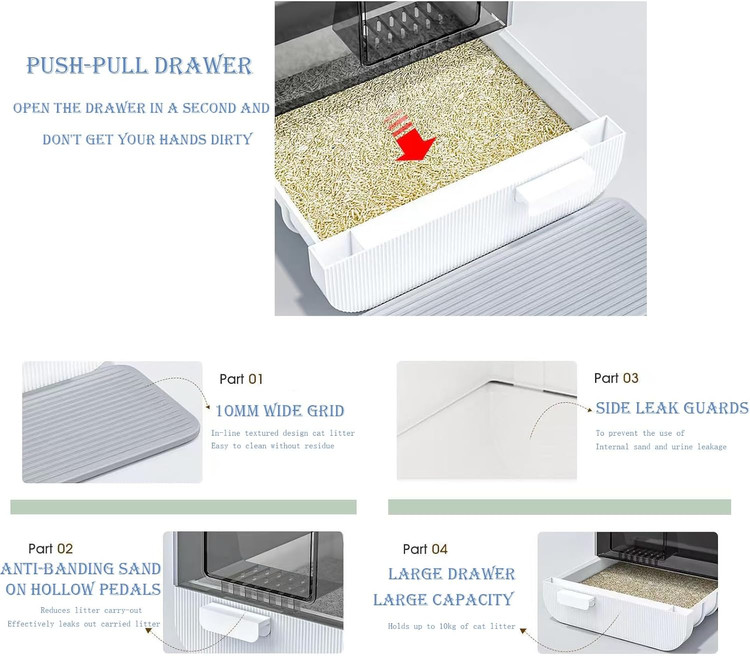 PUSH-PULL DRAWER

OPEN THE DRAWER IN A SECOND AND DON'T GET YOUR HANDS DIRTY

Part 01

10MM WIDE GRID

In-line textured design cat litter
Easy to clean without residue

Part 03

SIDE LEAK GUARDS

To prevent the use of
Internal sand and urine leakage

Part 02

ANTI-BANDING SAND ON HOLLOW PEDALS

Reduces litter carry-out
Effectively leaks out carried litter

Part 04

LARGE DRAWER
LARGE CAPACITY

Holds up to 10kg of cat litter