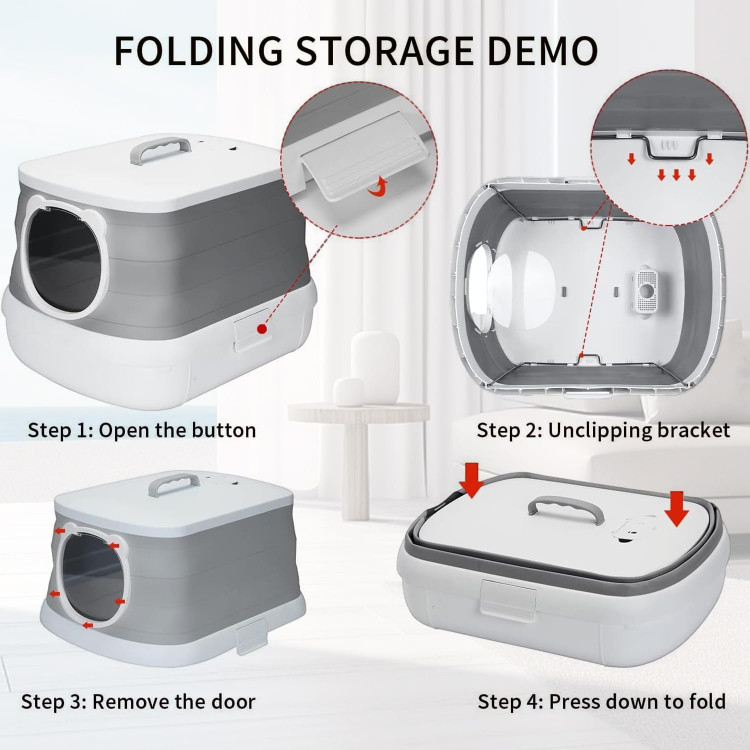 FOLDING STORAGE DEMO

Step 1: Open the button

Step 2: Unclipping bracket

Step 3: Remove the door

Step 4: Press down to fold