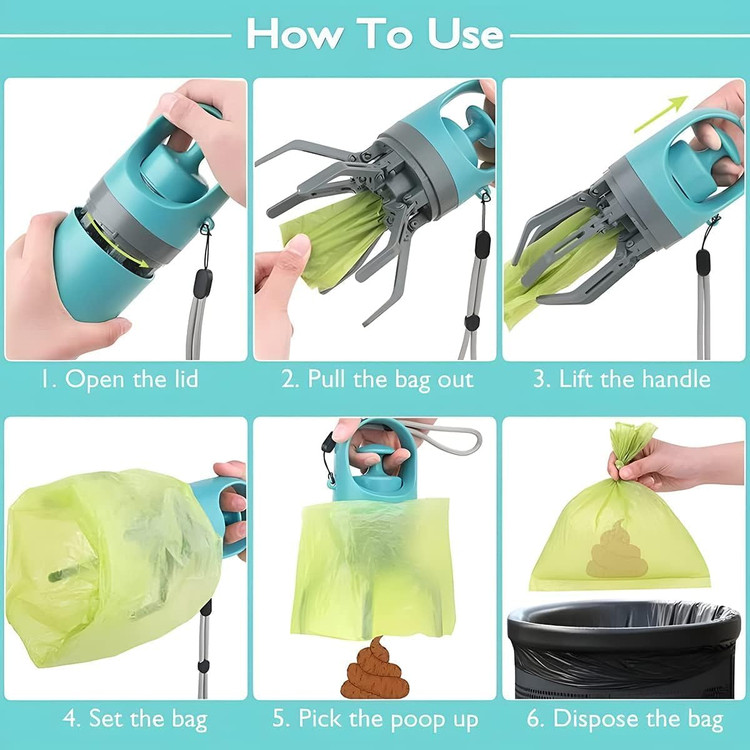 How To Use

1. Open the lid

2. Pull the bag out

3. Lift the handle

4. Set the bag

5. Pick the poop up

6. Dispose the bag