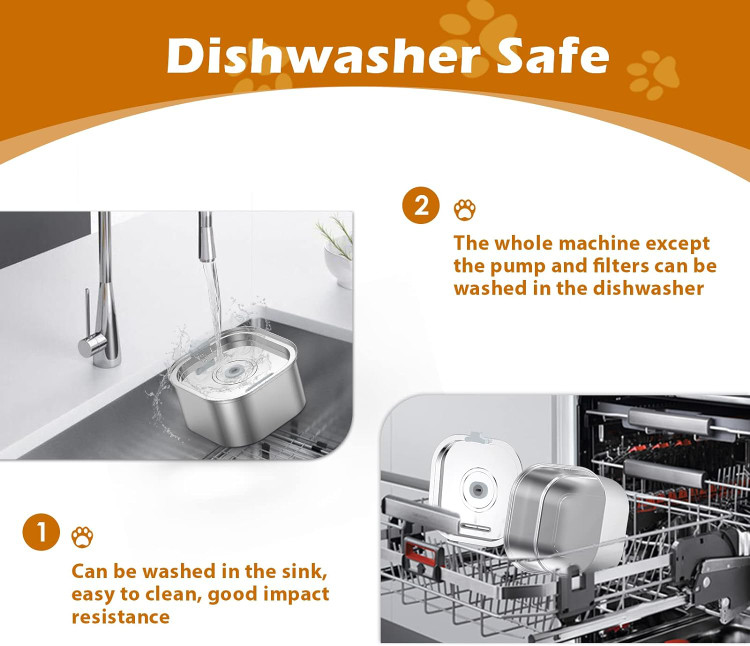 Dishwasher Safe

2

The whole machine except the pump and filters can be washed in the dishwasher

1

Can be washed in the sink, easy to clean, good impact resistance