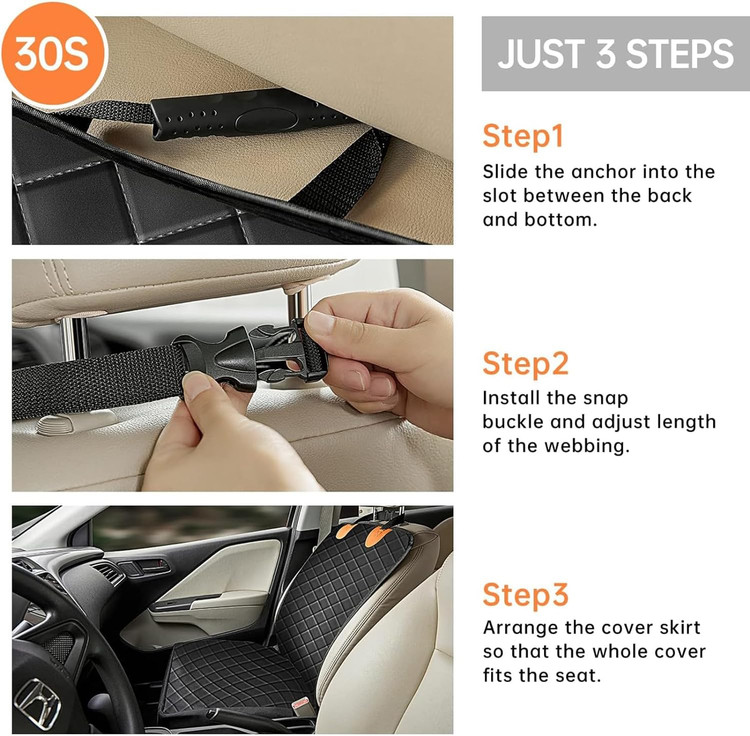 30S

JUST 3 STEPS

Step1
Slide the anchor into the slot between the back and bottom.

Step2
Install the snap buckle and adjust length of the webbing.

Step3
Arrange the cover skirt so that the whole cover fits the seat.