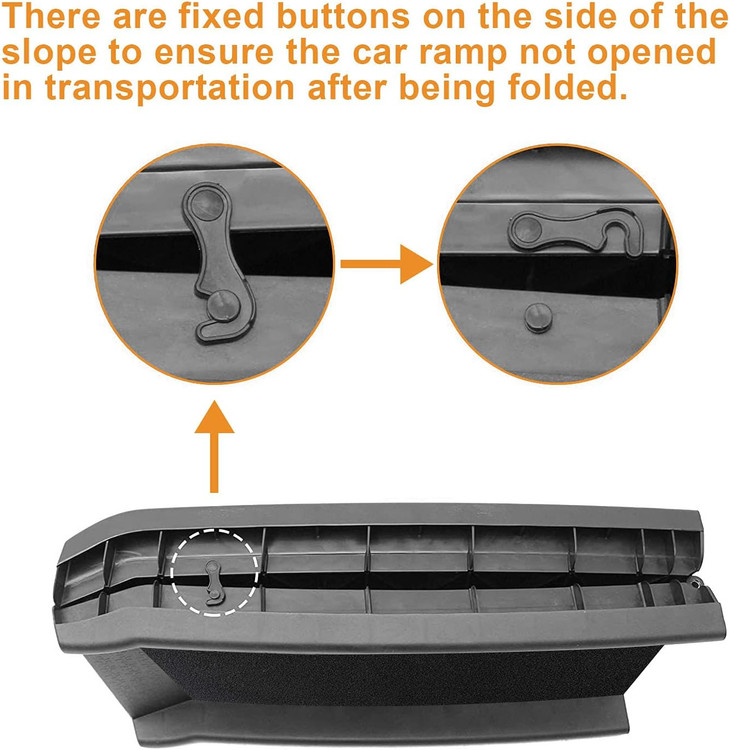 There are fixed buttons on the side of the slope to ensure the car ramp not opened in transportation after being folded.