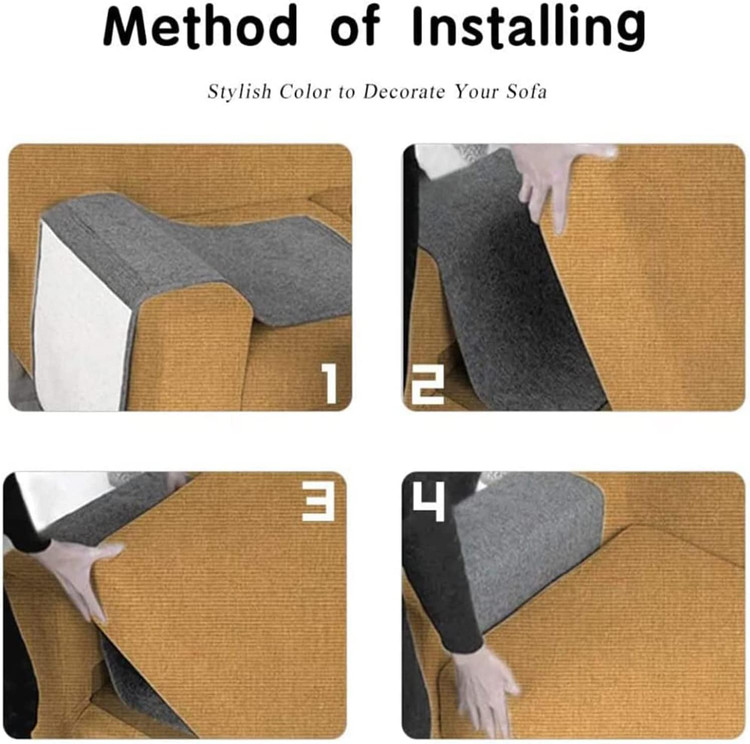 Method of Installing

Stylish Color to Decorate Your Sofa

1

2

3

4