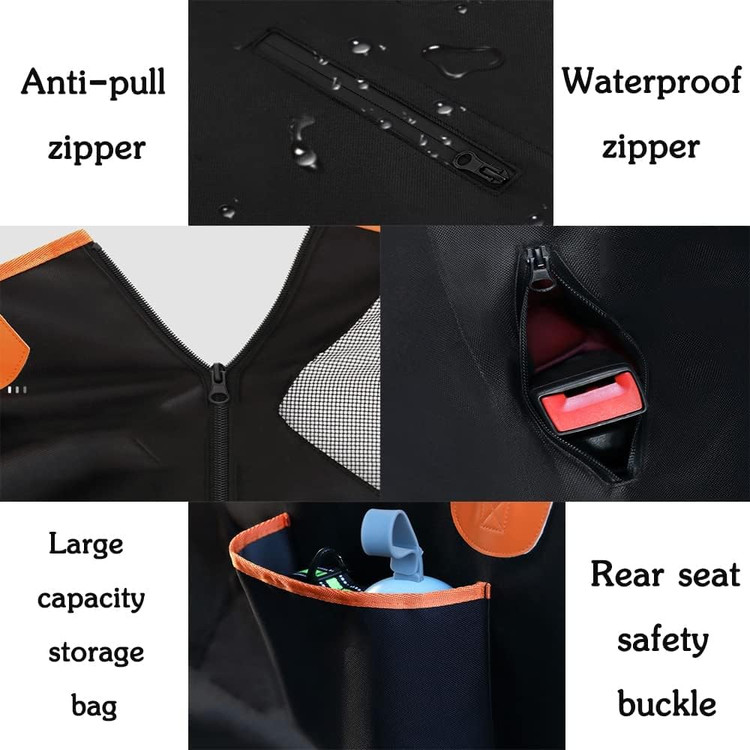 Anti-pull zipper

Waterproof zipper

Large capacity storage bag

Rear seat safety buckle