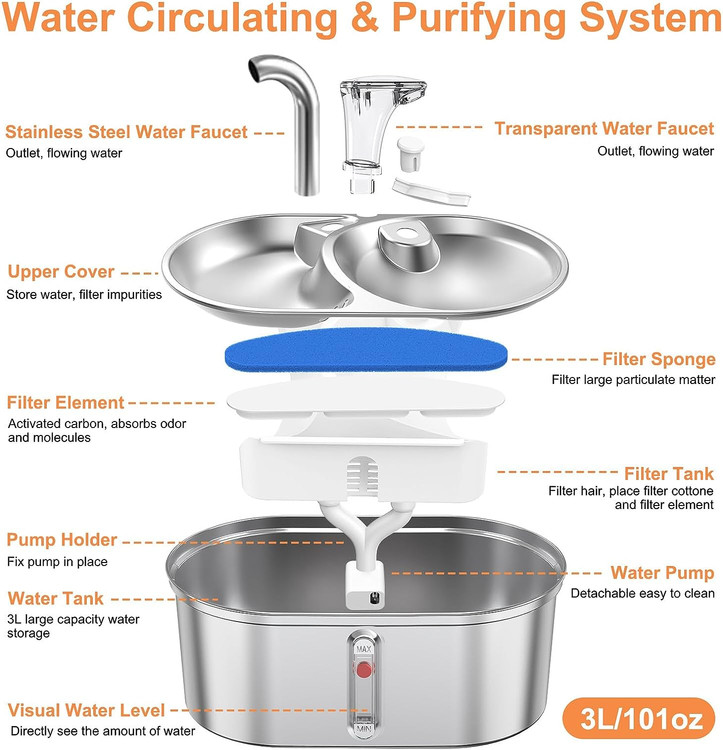 Water Circulating & Purifying System

Stainless Steel Water Faucet
Outlet, flowing water

Transparent Water Faucet
Outlet, flowing water

Upper Cover
Store water, filter impurities

Filter Sponge
Filter large particulate matter

Filter Element
Activated carbon, absorbs odor and molecules

Filter Tank
Filter hair, place filter cottone and filter element

Pump Holder
Fix pump in place

Water Pump
Detachable easy to clean

Water Tank
3L large capacity water storage

MAX

MIN

Visual Water Level
Directly see the amount of water

3L/101oz