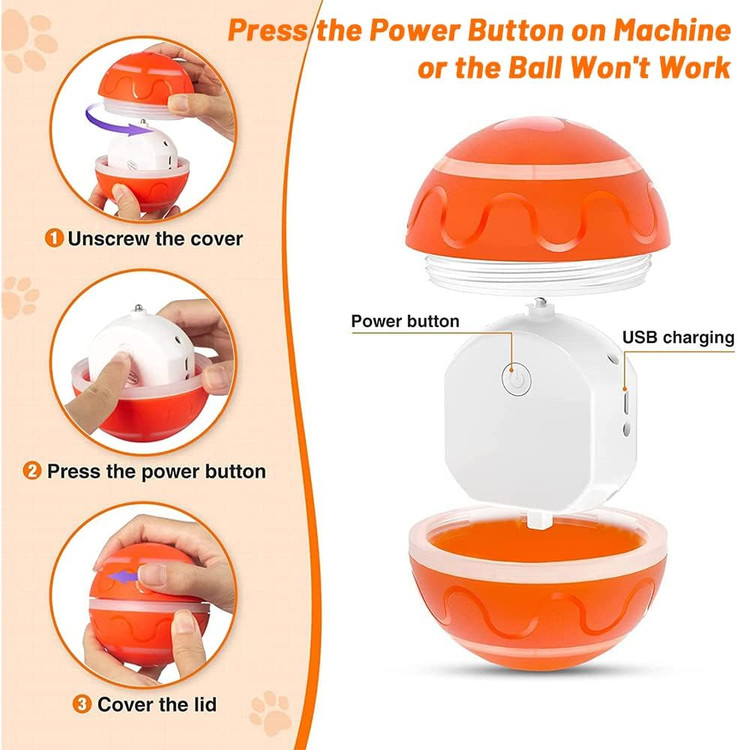 Press the Power Button on Machine or the Ball Won't Work

1 Unscrew the cover

2 Press the power button

3 Cover the lid

Power button

USB charging