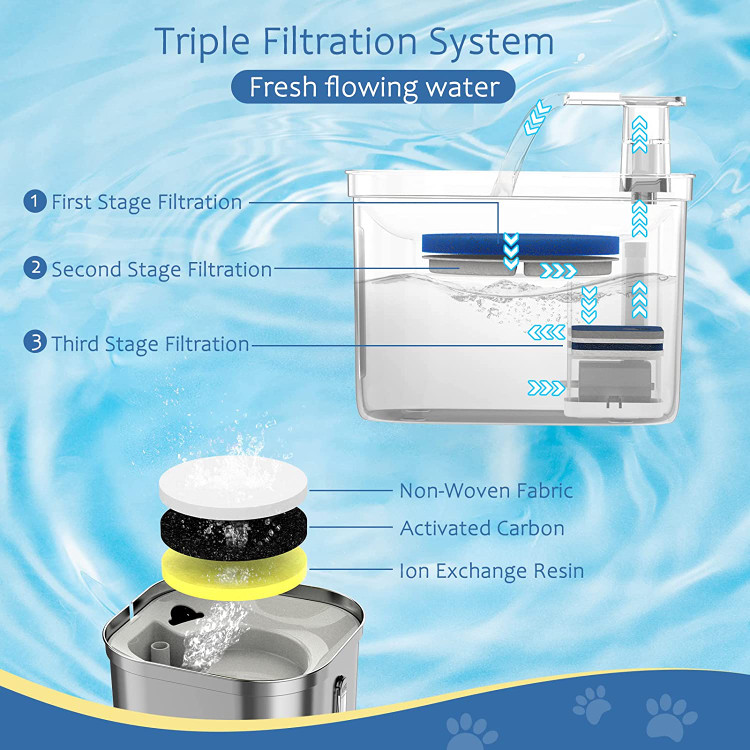 Triple Filtration System
Fresh flowing water

1 First Stage Filtration

2 Second Stage Filtration

3 Third Stage Filtration

Non-Woven Fabric
Activated Carbon
Ion Exchange Resin