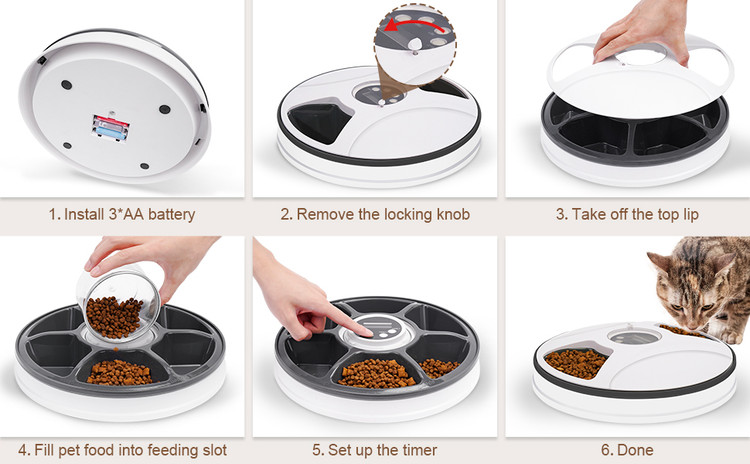 1. Install 3*AA battery

2. Remove the locking knob

3. Take off the top lip

4. Fill pet food into feeding slot

5. Set up the timer

6. Done