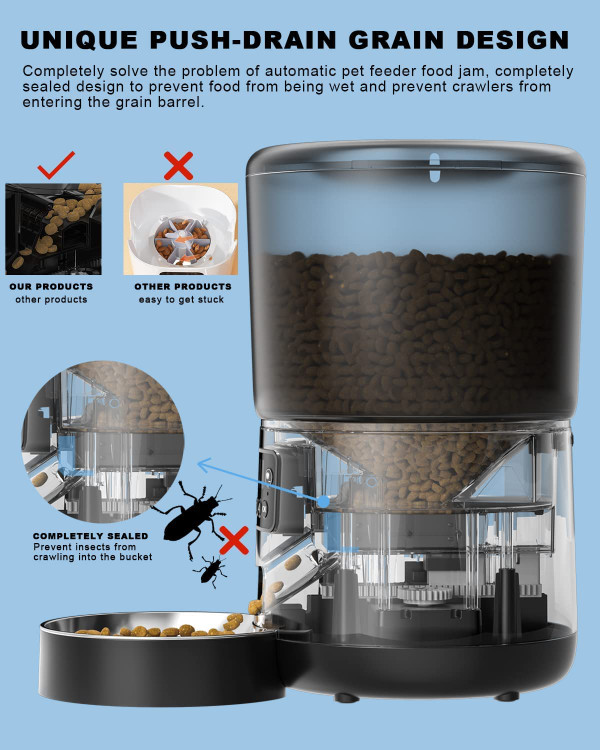 UNIQUE PUSH-DRAIN GRAIN DESIGN

Completely solve the problem of automatic pet feeder food jam, completely sealed design to prevent food from being wet and prevent crawlers from entering the grain barrel.

OUR PRODUCTS
other products

OTHER PRODUCTS
easy to get stuck

COMPLETELY SEALED
Prevent insects from crawling into the bucket