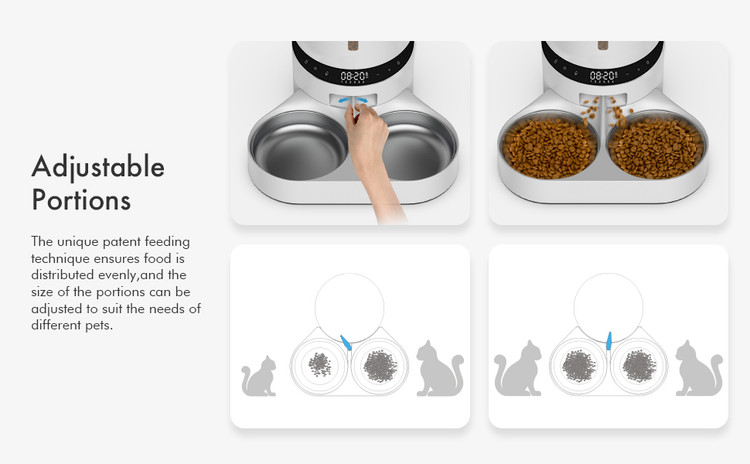 Adjustable Portions

The unique patent feeding technique ensures food is distributed evenly,and the size of the portions can be adjusted to suit the needs of different pets.

08:20

08:20