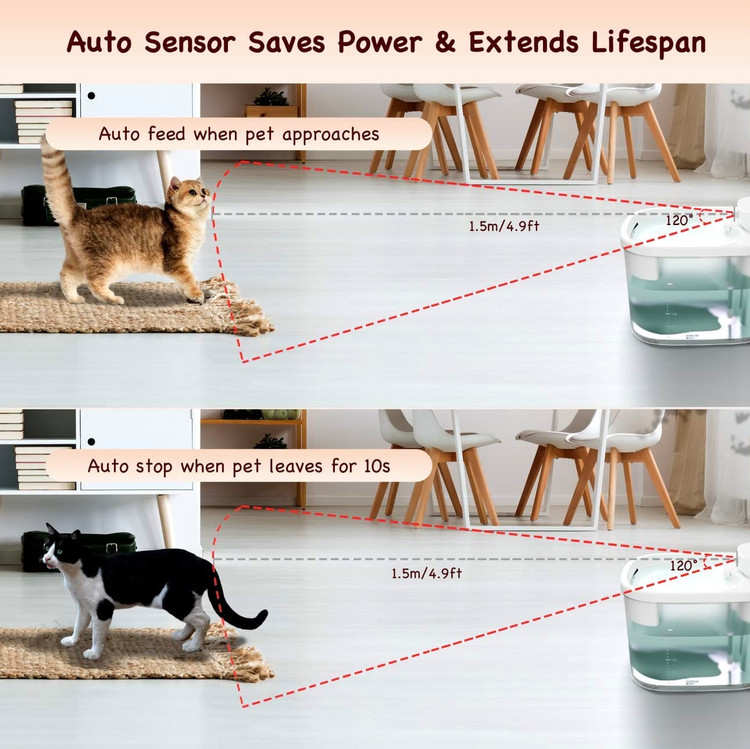 Auto Sensor Saves Power & Extends Lifespan

Auto feed when pet approaches

1.5m/4.9ft

120°

Auto stop when pet leaves for 10s

1.5m/4.9ft

120°