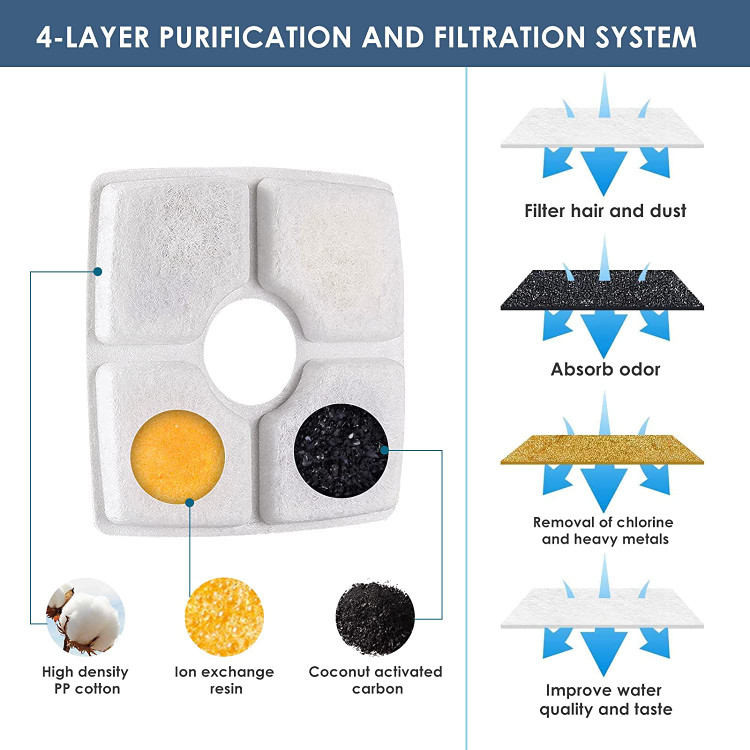 4-LAYER PURIFICATION AND FILTRATION SYSTEM

High density PP cotton

Ion exchange resin

Coconut activated carbon

Filter hair and dust

Absorb odor

Removal of chlorine and heavy metals

Improve water quality and taste