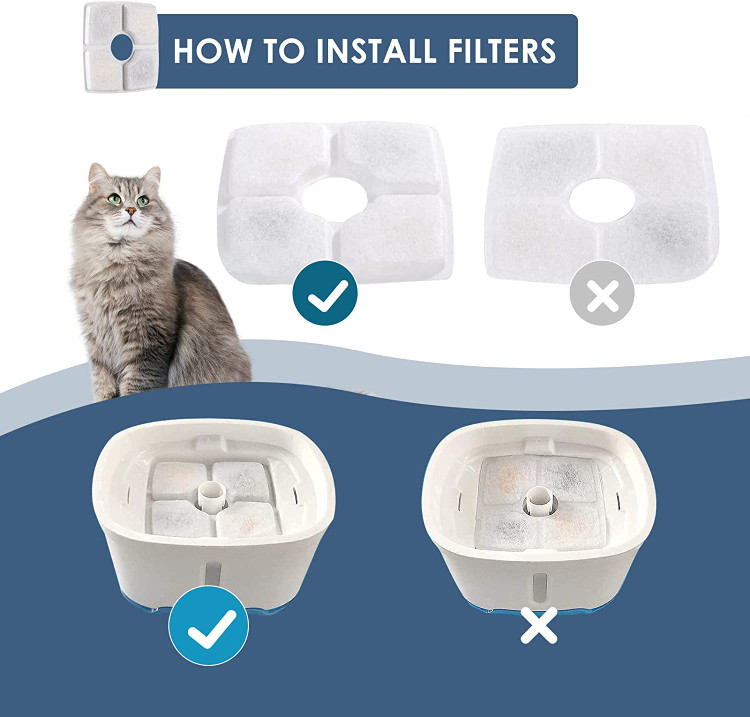 HOW TO INSTALL FILTERS