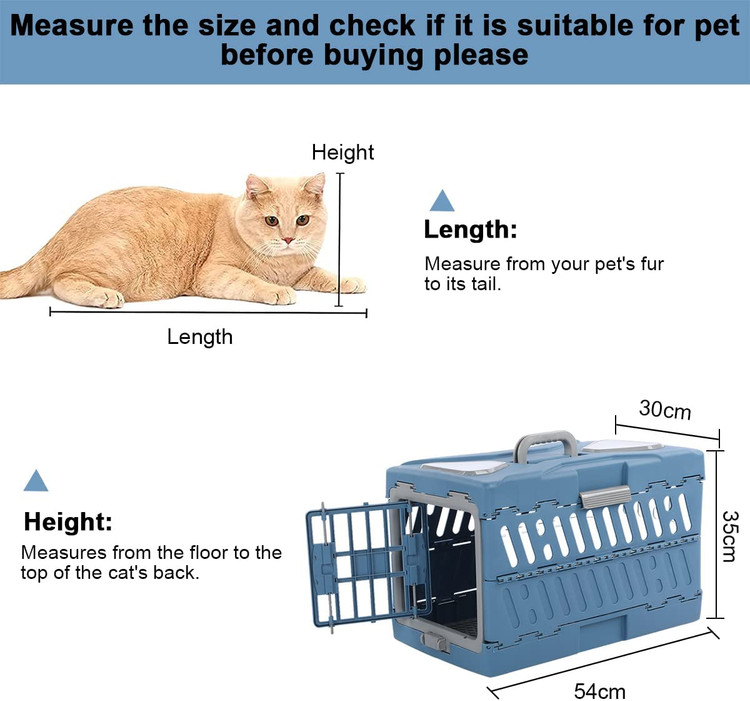 Measure the size and check if it is suitable for pet before buying please

Height

Length

Length:

Measure from your pet's fur to its tail.

Height:

Measures from the floor to the top of the cat's back.

30cm

35cm

54cm