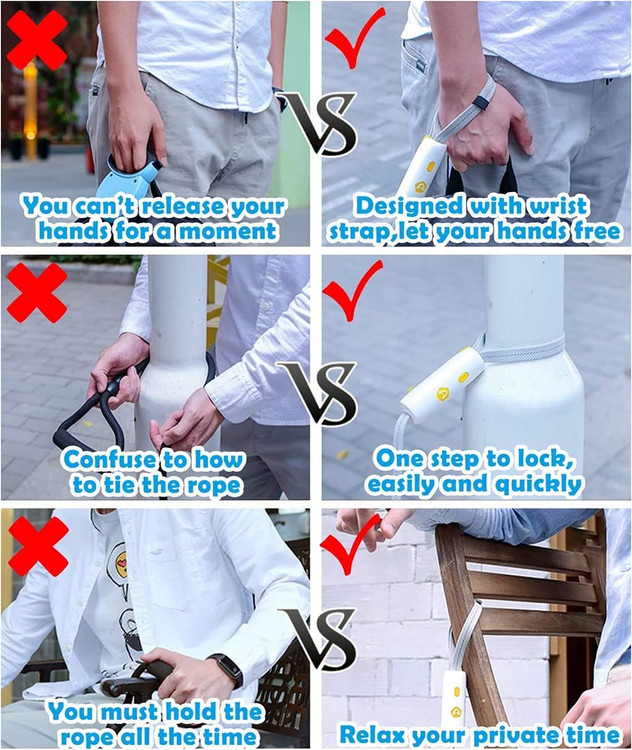 You can't release your hands for a moment

VS

Designed with wrist strap,let your hands free

Confuse to how to tie the rope

VS

One step to lock, easily and quickly

You must hold the rope all the time

VS

Relax your private time