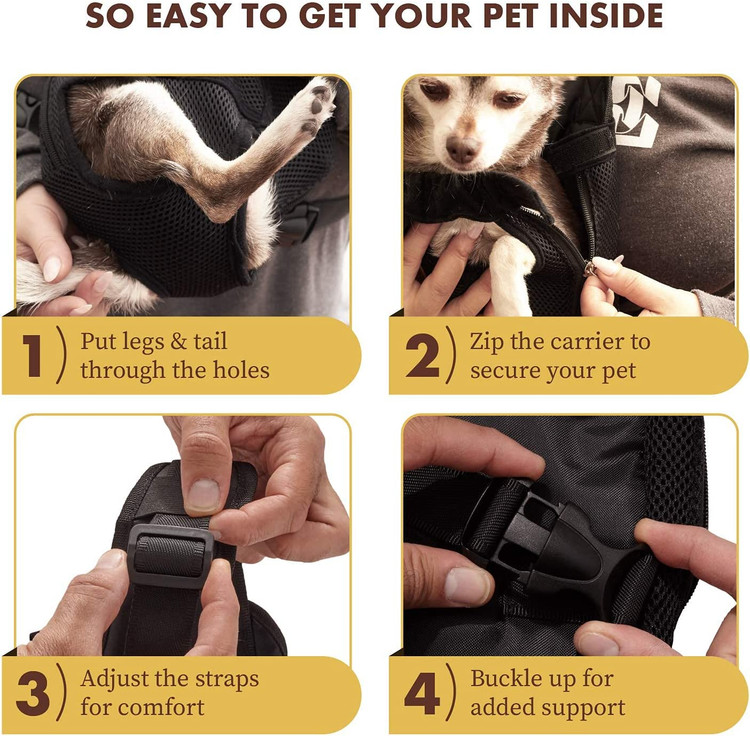 SO EASY TO GET YOUR PET INSIDE

1) Put legs & tail through the holes

2) Zip the carrier to secure your pet

3) Adjust the straps for comfort

4) Buckle up for added support