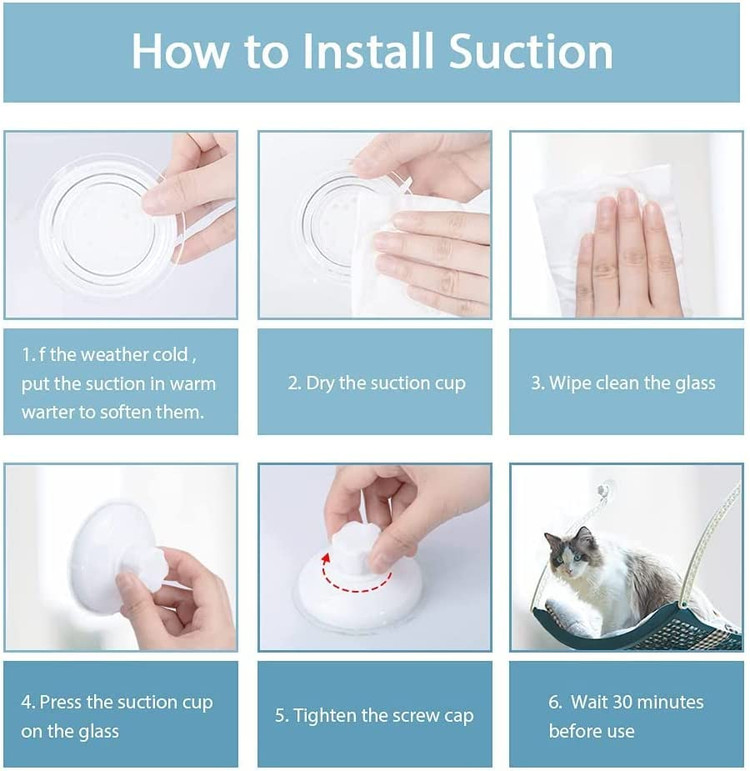 How to Install Suction

1. f the weather cold , put the suction in warm warter to soften them.

2. Dry the suction cup

3. Wipe clean the glass

4. Press the suction cup on the glass

5. Tighten the screw cap

6. Wait 30 minutes before use