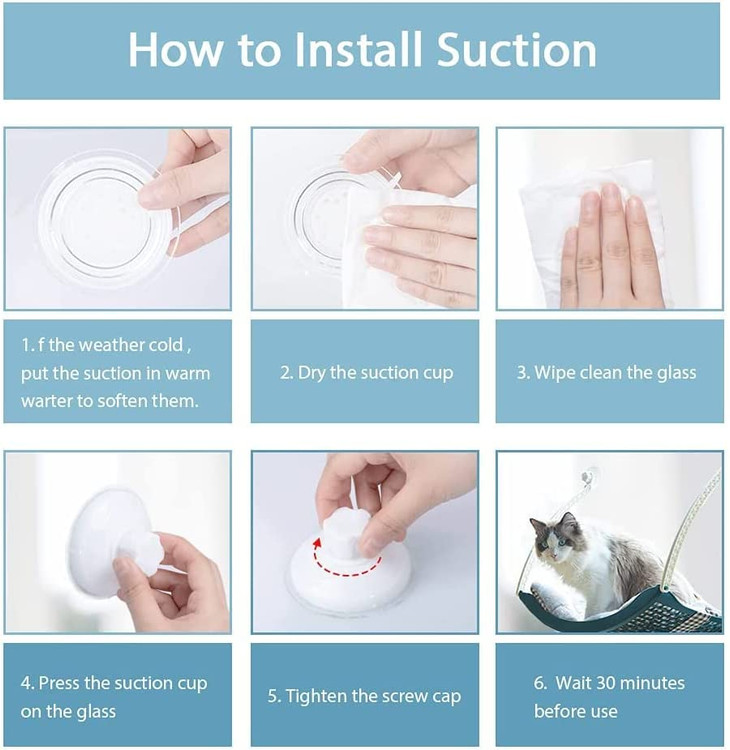 How to Install Suction

1. f the weather cold , put the suction in warm warter to soften them.

2. Dry the suction cup

3. Wipe clean the glass

4. Press the suction cup on the glass

5. Tighten the screw cap

6. Wait 30 minutes before use