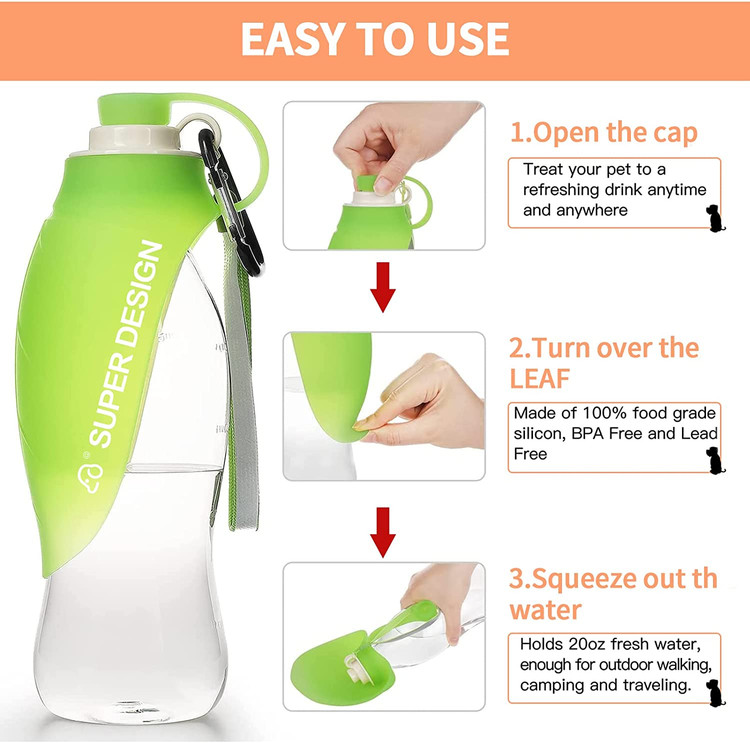 EASY TO USE

SUPER DESIGN

1.Open the cap

Treat your pet to a refreshing drink anytime and anywhere

2.Turn over the LEAF

Made of 100% food grade silicon, BPA Free and Lead Free

3.Squeeze out th water

Holds 20oz fresh water, enough for outdoor walking, camping and traveling.