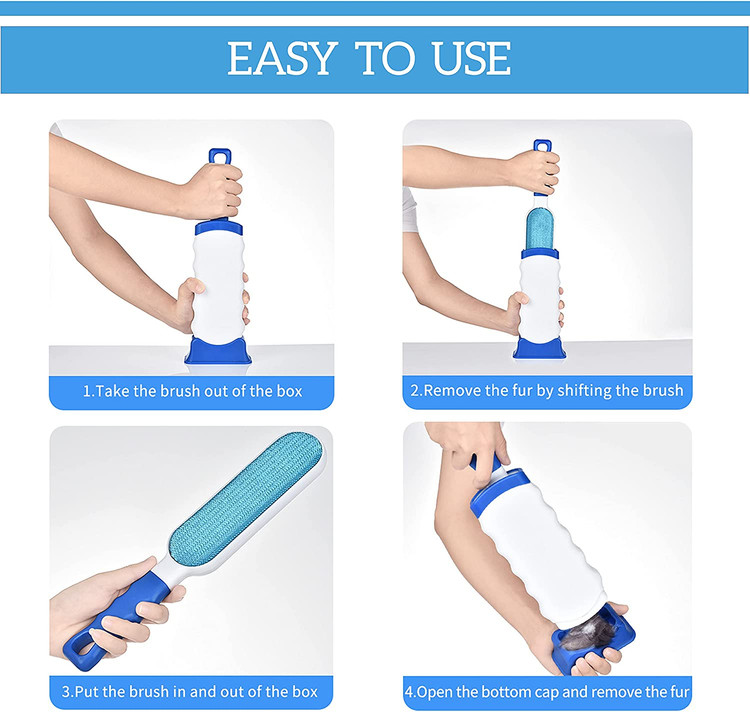 EASY TO USE

1.Take the brush out of the box

2.Remove the fur by shifting the brush

3.Put the brush in and out of the box

4.Open the bottom cap and remove the fur