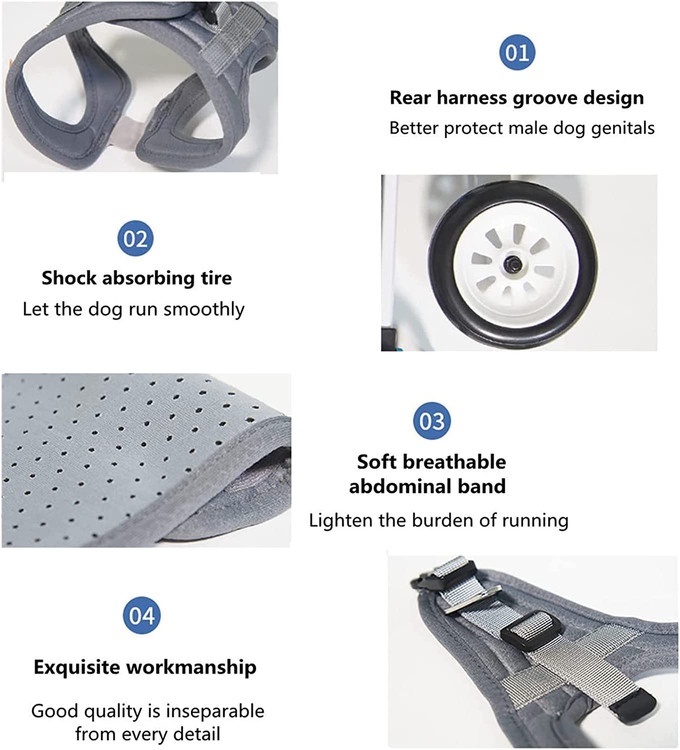 01

Rear harness groove design

Better protect male dog genitals

02

Shock absorbing tire

Let the dog run smoothly

03

Soft breathable abdominal band

Lighten the burden of running

04

Exquisite workmanship

Good quality is inseparable from every detail