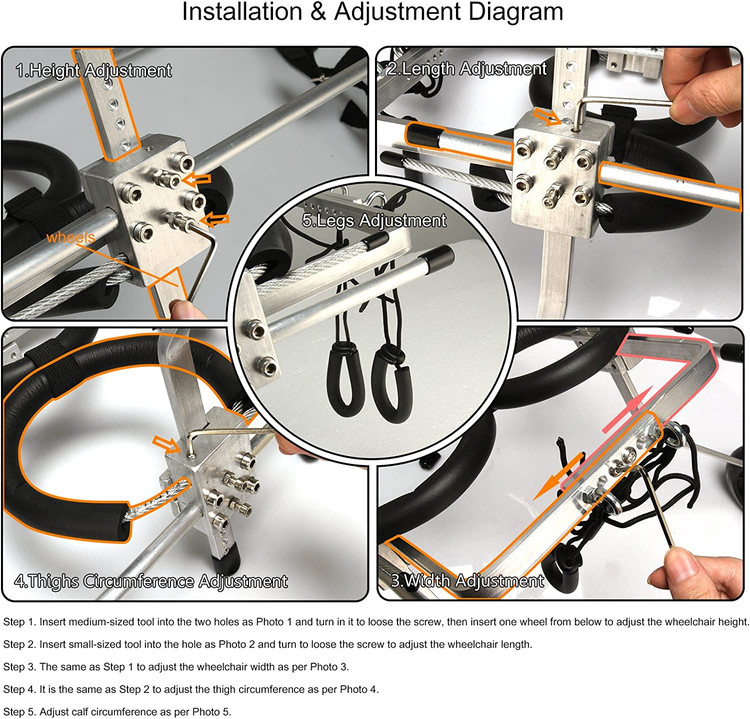 Installation & Adjustment Diagram

1.Height Adjustment

wheels

2.Length Adjustment

5.Legs Adjustment

4.Thighs Circumference Adjustment

3.Width Adjustment

Step 1. Insert medium-sized tool into the two holes as Photo 1 and turn in it to loose the screw, then insert one wheel from below to adjust the wheelchair height.

Step 2. Insert small-sized tool into the hole as Photo 2 and turn to loose the screw to adjust the wheelchair length.

Step 3. The same as Step 1 to adjust the wheelchair width as per Photo 3.

Step 4. It is the same as Step 2 to adjust the thigh circumference as per Photo 4.

Step 5. Adjust calf circumference as per Photo 5.