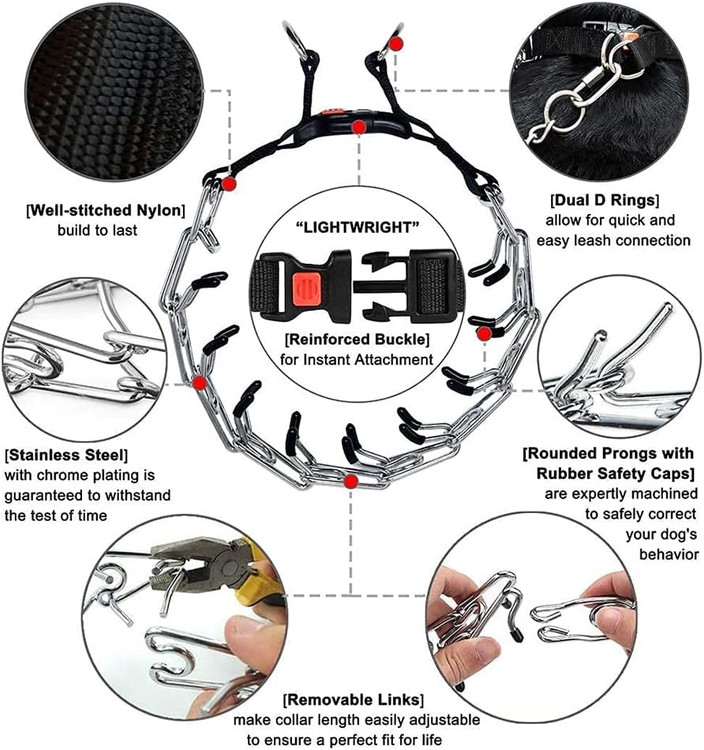 [Well-stitched Nylon]
build to last

[Dual D Rings]
allow for quick and easy leash connection

"LIGHTWRIGHT"

[Reinforced Buckle]
for Instant Attachment

[Stainless Steel]
with chrome plating is guaranteed to withstand the test of time

[Rounded Prongs with Rubber Safety Caps]
are expertly machined to safely correct your dog's behavior

[Removable Links]
make collar length easily adjustable to ensure a perfect fit for life