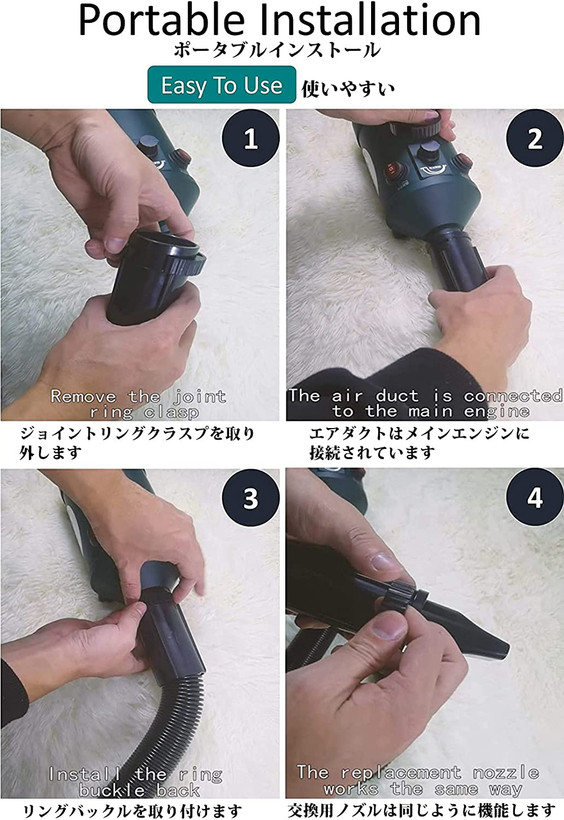 Portable Installation
ポータブルインストール

Easy To Use 使いやすい

1

Remove the joint ring clasp

ジョイントリングクラスプを取り外します

2

The air duct is connected to the main engine

エアダクトはメインエンジンに接続されています

3

Install the ring buckle back

リングバックルを取り付けます

4

The replacement nozzle works the same way

交換用ノズルは同じように機能します