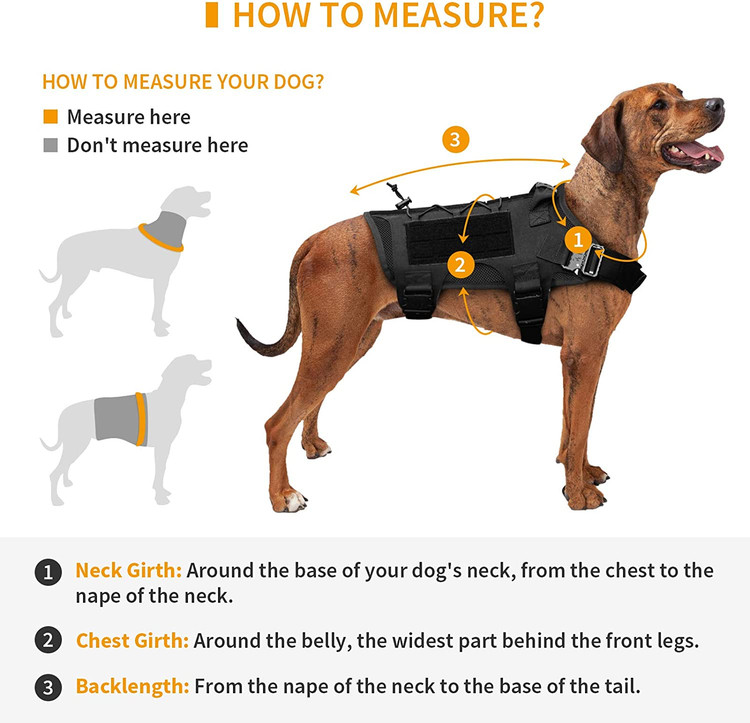 HOW TO MEASURE?

HOW TO MEASURE YOUR DOG?

Measure here

Don't measure here

3

1

2

1 Neck Girth: Around the base of your dog's neck, from the chest to the nape of the neck.

2 Chest Girth: Around the belly, the widest part behind the front legs.

3 Backlength: From the nape of the neck to the base of the tail.