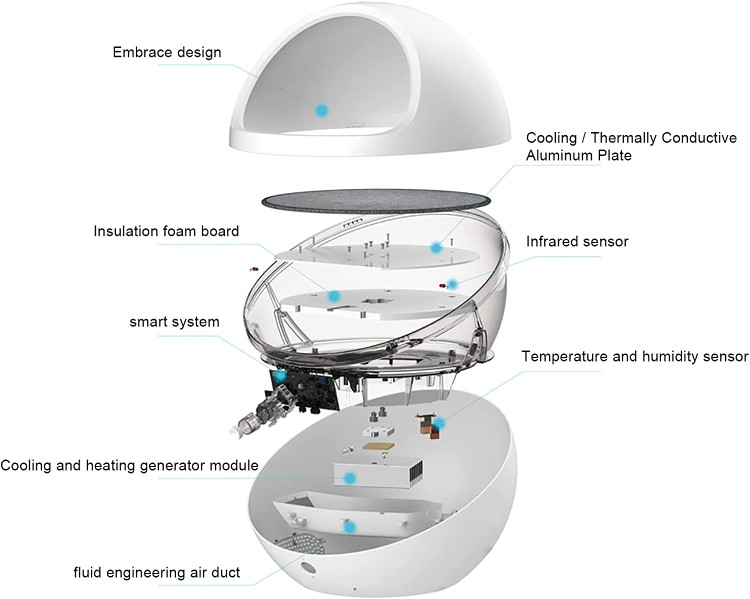 Embrace design

Cooling / Thermally Conductive Aluminum Plate

Insulation foam board

Infrared sensor

smart system

Temperature and humidity sensor

Cooling and heating generator module

fluid engineering air duct