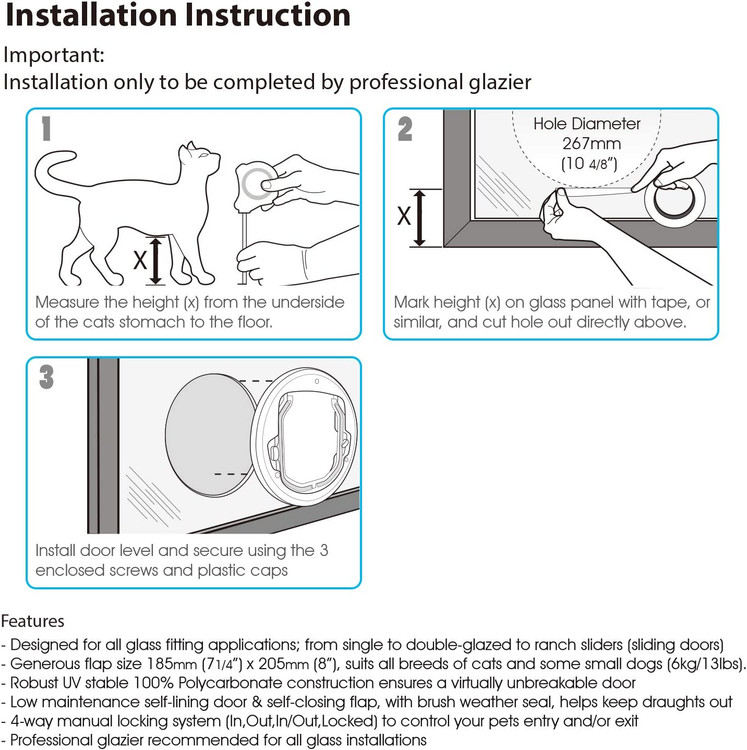 Installation Instruction

Important:
Installation only to be completed by professional glazier

1

X

Measure the height (x) from the underside of the cats stomach to the floor.

2

Hole Diameter 267mm (10 4/8")

X

Mark height (x) on glass panel with tape, or similar, and cut hole out directly above.

3

Install door level and secure using the 3 enclosed screws and plastic caps

Features
- Designed for all glass fitting applications; from single to double-glazed to ranch sliders (sliding doors)
- Generous flap size 185mm (7 1/4") x 205mm (8"), suits all breeds of cats and some small dogs (6kg/13lbs).
- Robust UV stable 100% Polycarbonate construction ensures a virtually unbreakable door
- Low maintenance self-lining door & self-closing flap, with brush weather seal, helps keep draughts out
- 4-way manual locking system (In,Out,In/Out,Locked) to control your pets entry and/or exit
- Professional glazier recommended for all glass installations