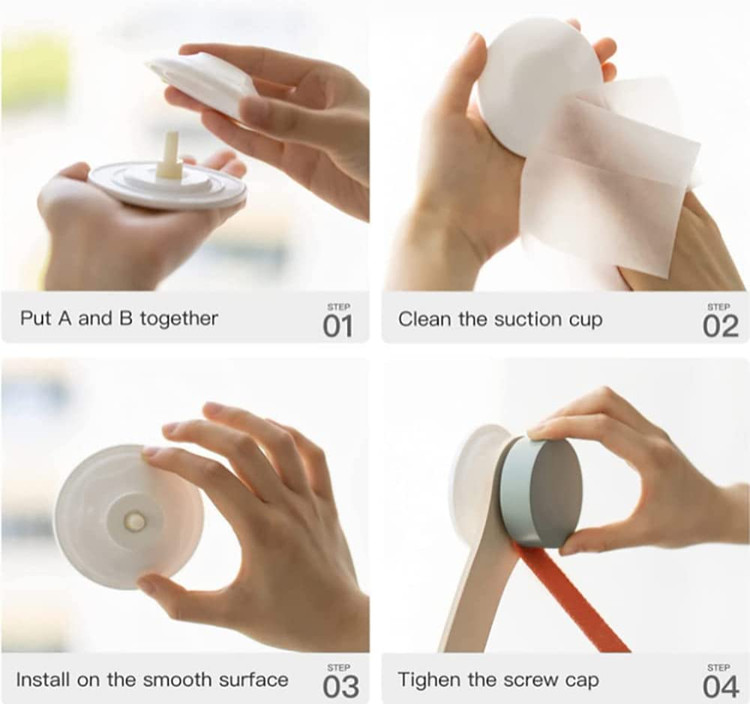 Put A and B together

STEP
01

Clean the suction cup

STEP
02

Install on the smooth surface

STEP
03

Tighen the screw cap

STEP
04