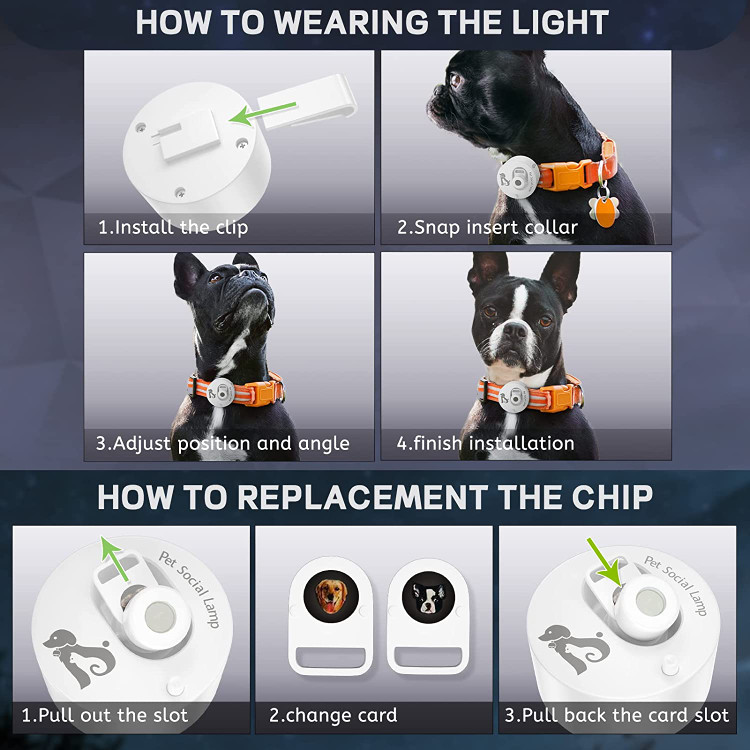 HOW TO WEARING THE LIGHT

1.Install the clip

2.Snap insert collar

3.Adjust position and angle

4.finish installation

HOW TO REPLACEMENT THE CHIP

Pet Social Lamp

1.Pull out the slot

2.change card

Pet Social Lamp

3.Pull back the card slot