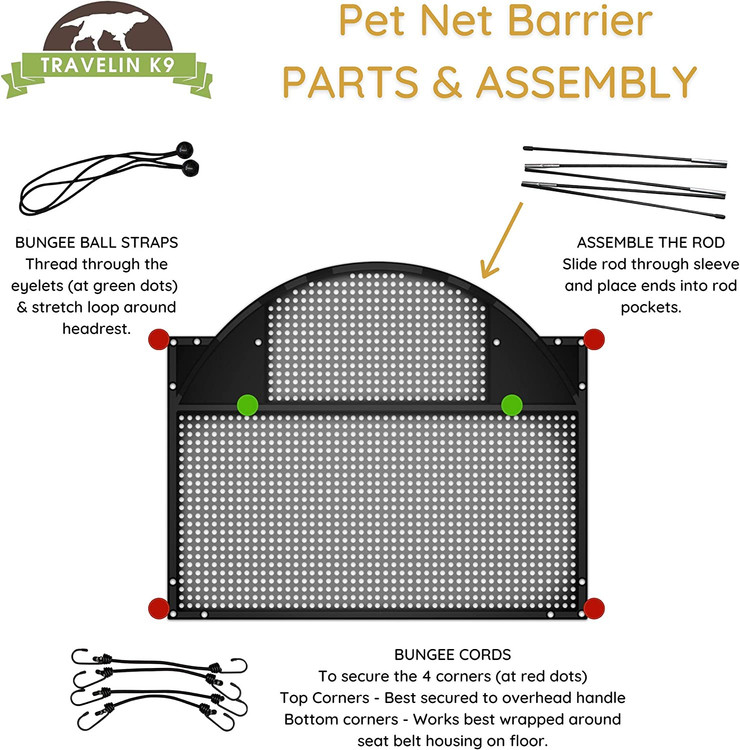 TRAVELIN K9

Pet Net Barrier
PARTS & ASSEMBLY

BUNGEE BALL STRAPS
Thread through the eyelets (at green dots) & stretch loop around headrest.

ASSEMBLE THE ROD
Slide rod through sleeve and place ends into rod pockets.

BUNGEE CORDS
To secure the 4 corners (at red dots)
Top Corners - Best secured to overhead handle
Bottom corners - Works best wrapped around seat belt housing on floor.