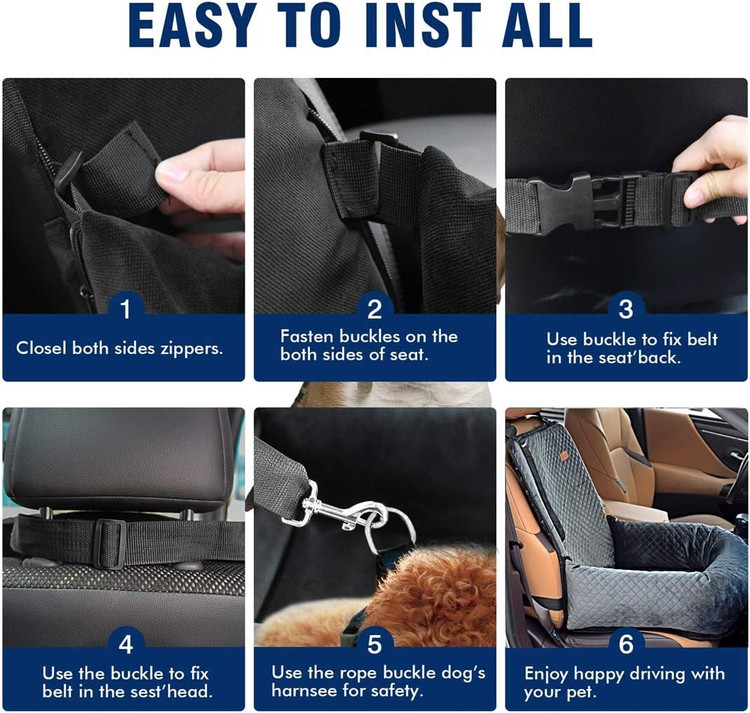 EASY TO INST ALL

1
Closel both sides zippers.

2
Fasten buckles on the both sides of seat.

3
Use buckle to fix belt in the seat'back.

4
Use the buckle to fix belt in the sest'head.

5
Use the rope buckle dog's harnsee for safety.

6
Enjoy happy driving with your pet.