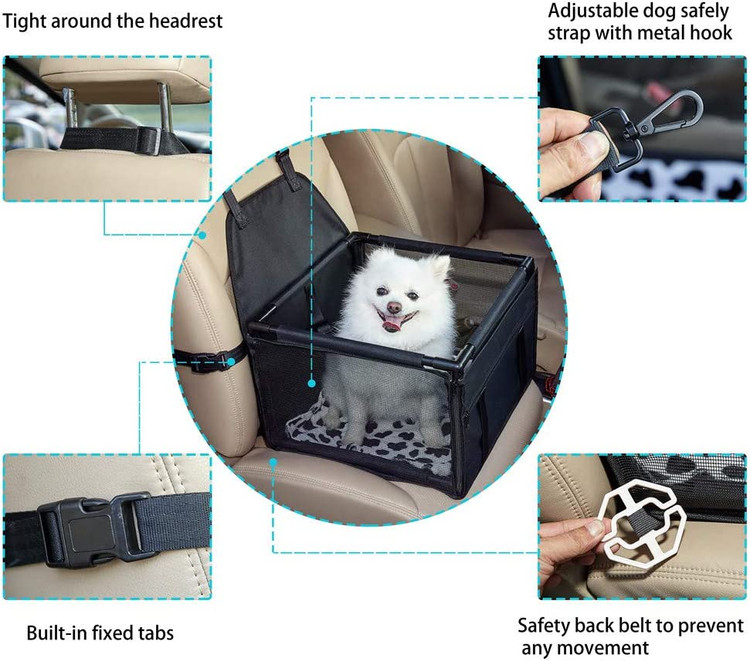 Tight around the headrest

Adjustable dog safely strap with metal hook

Built-in fixed tabs

Safety back belt to prevent any movement