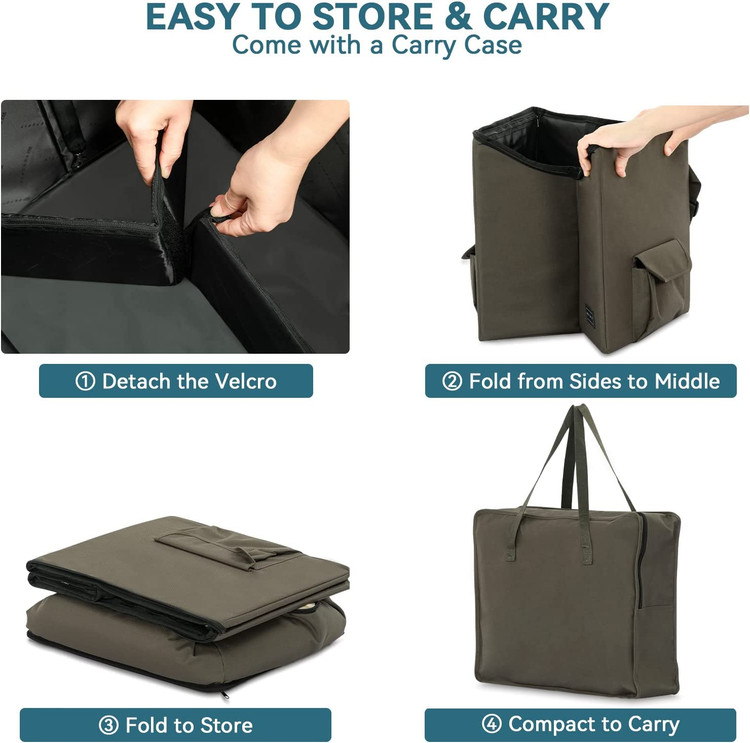 EASY TO STORE & CARRY
Come with a Carry Case

① Detach the Velcro

② Fold from Sides to Middle

③ Fold to Store

④ Compact to Carry