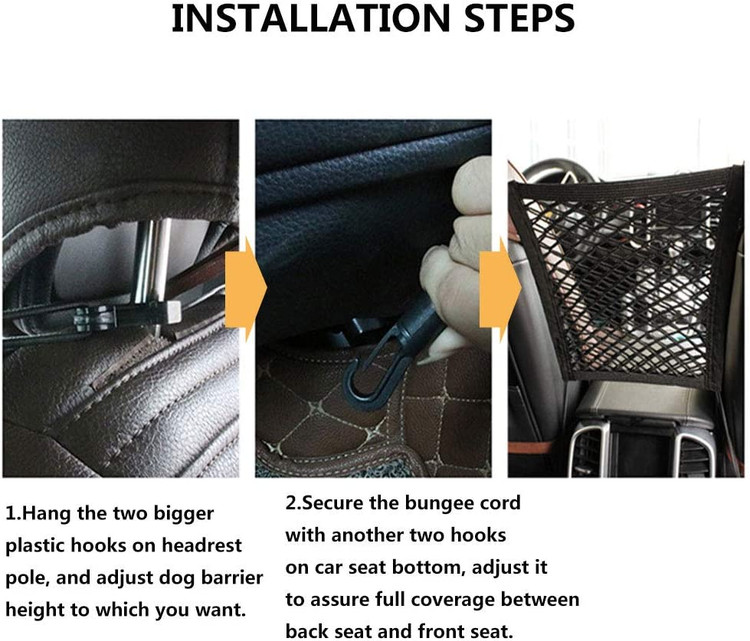 INSTALLATION STEPS

1.Hang the two bigger plastic hooks on headrest pole, and adjust dog barrier height to which you want.

2.Secure the bungee cord with another two hooks on car seat bottom, adjust it to assure full coverage between back seat and front seat.