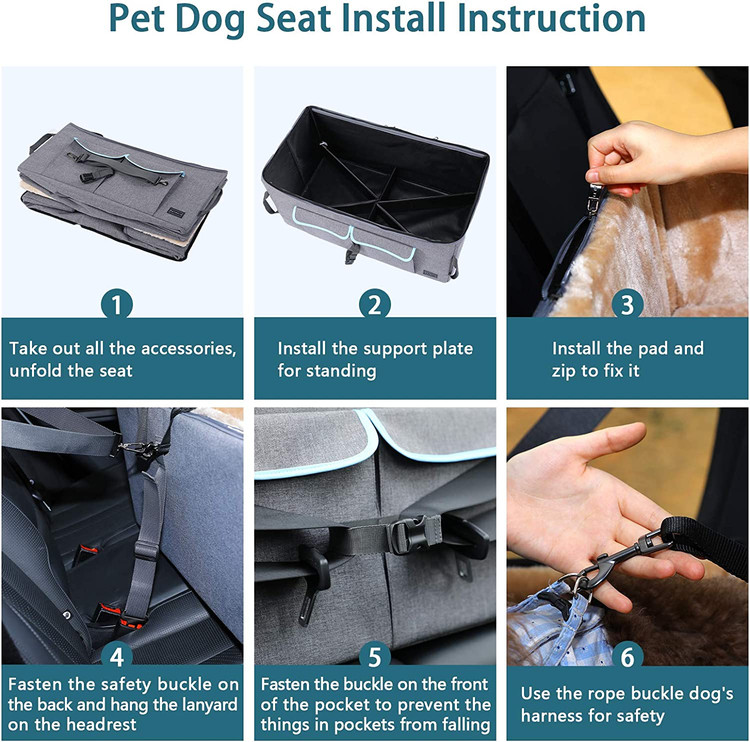 Pet Dog Seat Install Instruction

1
Take out all the accessories, unfold the seat

2
Install the support plate for standing

3
Install the pad and zip to fix it

4
Fasten the safety buckle on the back and hang the lanyard on the headrest

5
Fasten the buckle on the front of the pocket to prevent the things in pockets from falling

6
Use the rope buckle dog's harness for safety