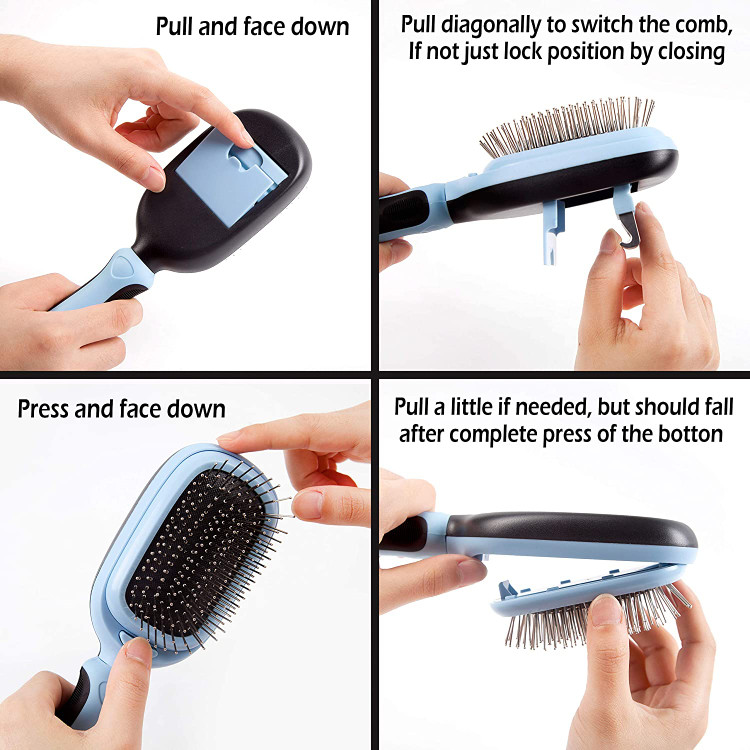 Pull and face down

Pull diagonally to switch the comb, If not just lock position by closing

Press and face down

Pull a little if needed, but should fall after complete press of the botton