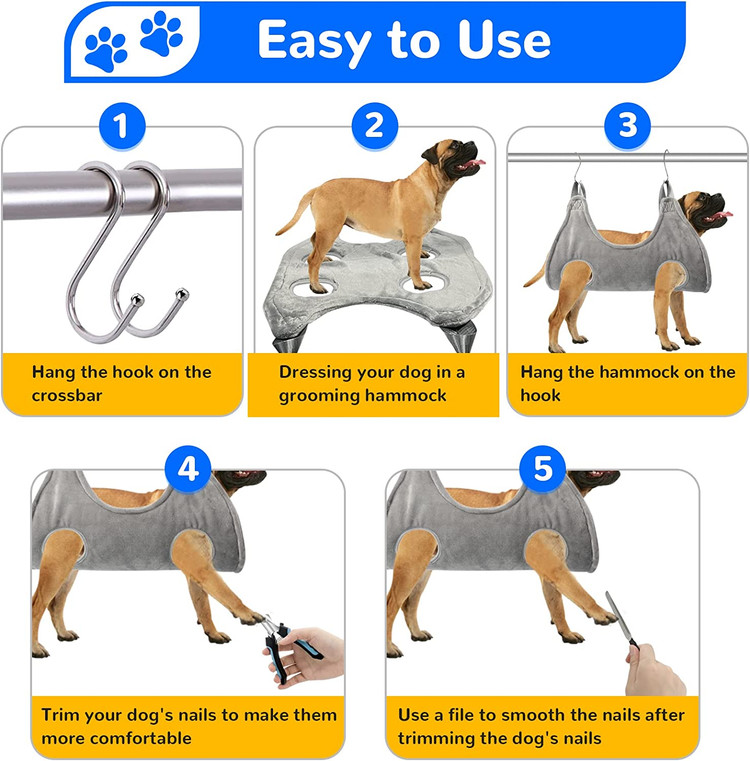 Easy to Use

1

Hang the hook on the crossbar

2

Dressing your dog in a grooming hammock

3

Hang the hammock on the hook

4

Trim your dog's nails to make them more comfortable

5

Use a file to smooth the nails after trimming the dog's nails