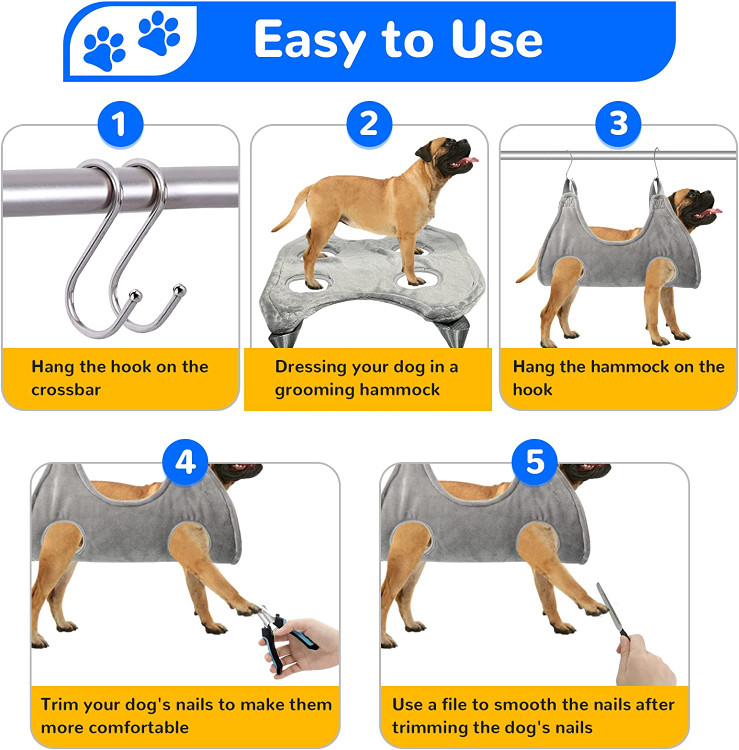 Easy to Use

1

Hang the hook on the crossbar

2

Dressing your dog in a grooming hammock

3

Hang the hammock on the hook

4

Trim your dog's nails to make them more comfortable

5

Use a file to smooth the nails after trimming the dog's nails