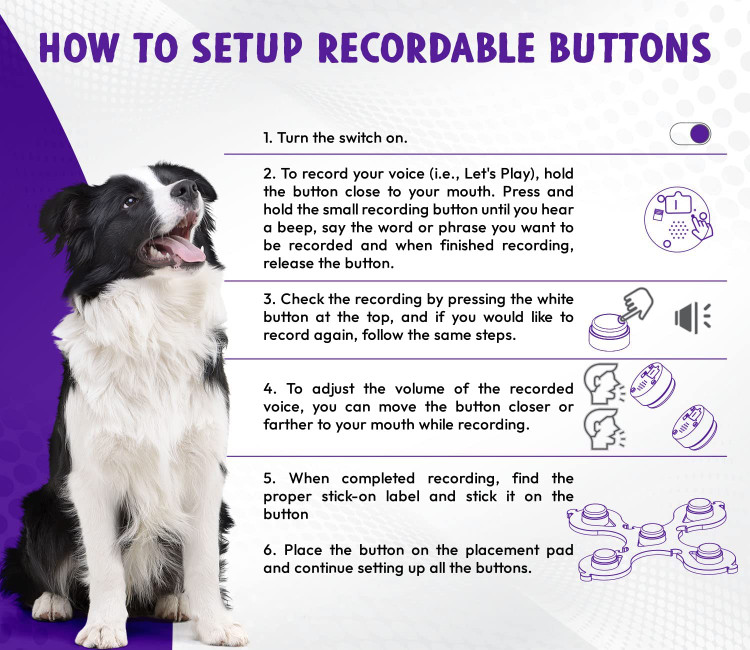 HOW TO SETUP RECORDABLE BUTTONS

1. Turn the switch on.

2. To record your voice (i.e., Let's Play), hold the button close to your mouth. Press and hold the small recording button until you hear a beep, say the word or phrase you want to be recorded and when finished recording, release the button.

3. Check the recording by pressing the white button at the top, and if you would like to record again, follow the same steps.

4. To adjust the volume of the recorded voice, you can move the button closer or farther to your mouth while recording.

5. When completed recording, find the proper stick-on label and stick it on the button

6. Place the button on the placement pad and continue setting up all the buttons.