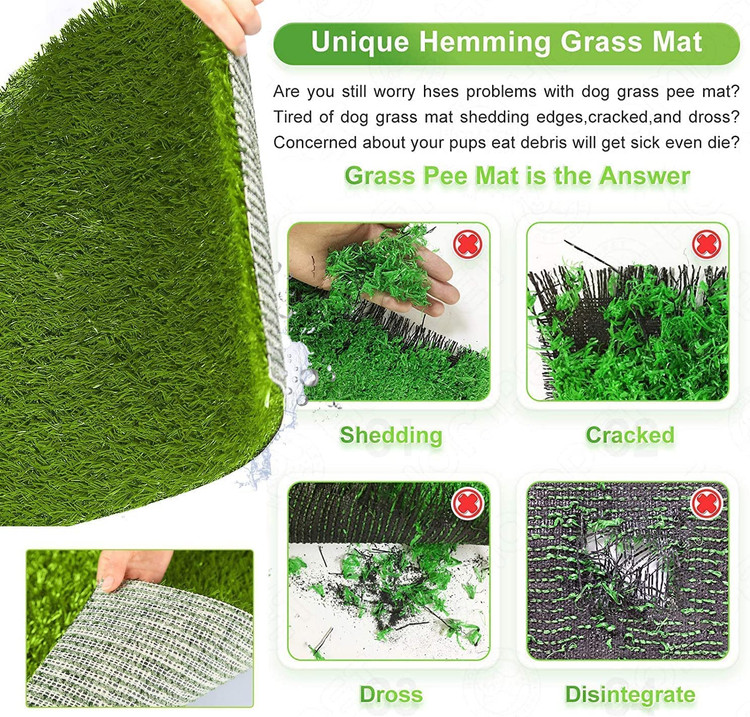 Unique Hemming Grass Mat

Are you still worry hses problems with dog grass pee mat? Tired of dog grass mat shedding edges,cracked,and dross? Concerned about your pups eat debris will get sick even die?

Grass Pee Mat is the Answer

Shedding

Cracked

Dross

Disintegrate