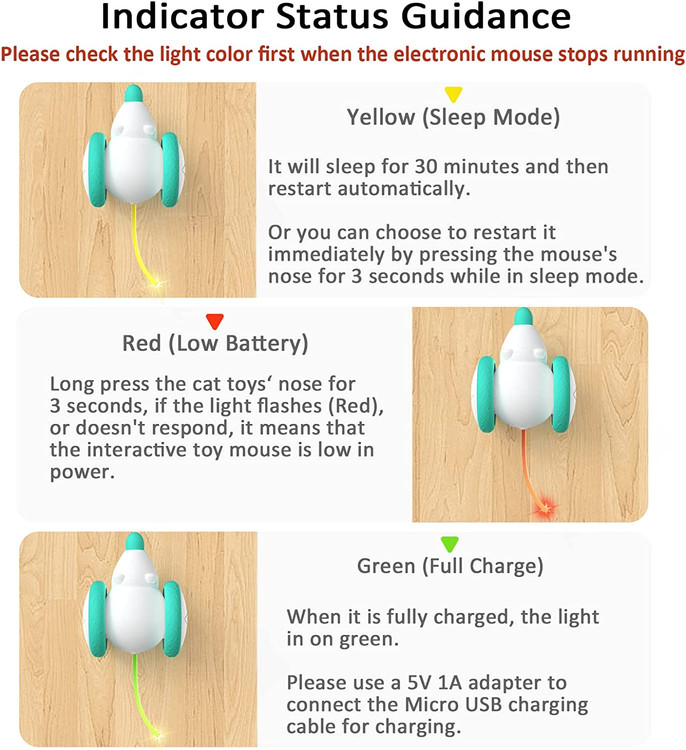 Indicator Status Guidance

Please check the light color first when the electronic mouse stops running

Yellow (Sleep Mode)

It will sleep for 30 minutes and then restart automatically.

Or you can choose to restart it immediately by pressing the mouse's nose for 3 seconds while in sleep mode.

Red (Low Battery)

Long press the cat toys‘ nose for 3 seconds, if the light flashes (Red), or doesn't respond, it means that the interactive toy mouse is low in power.

Green (Full Charge)

When it is fully charged, the light in on green.

Please use a 5V 1A adapter to connect the Micro USB charging cable for charging.