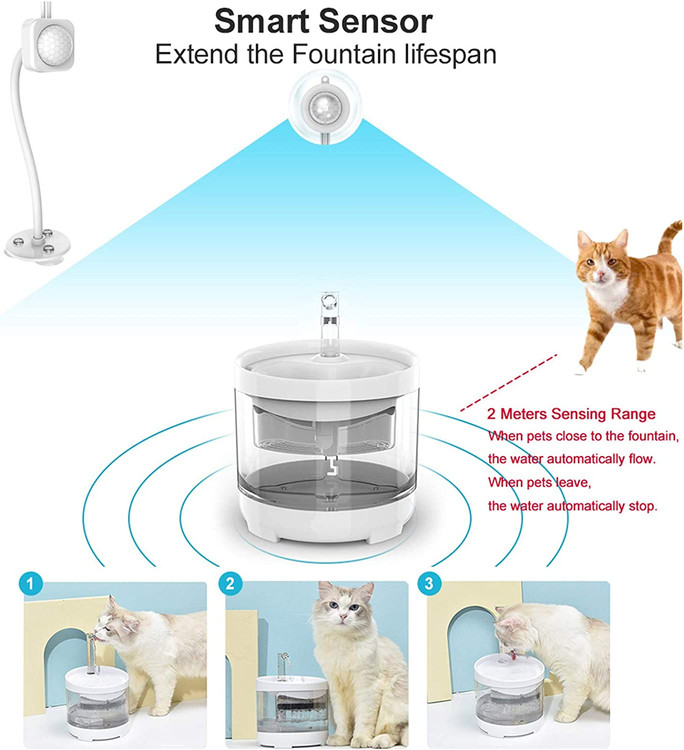 Smart Sensor
Extend the Fountain lifespan

2 Meters Sensing Range
When pets close to the fountain, the water automatically flow.
When pets leave, the water automatically stop.

1

2

3