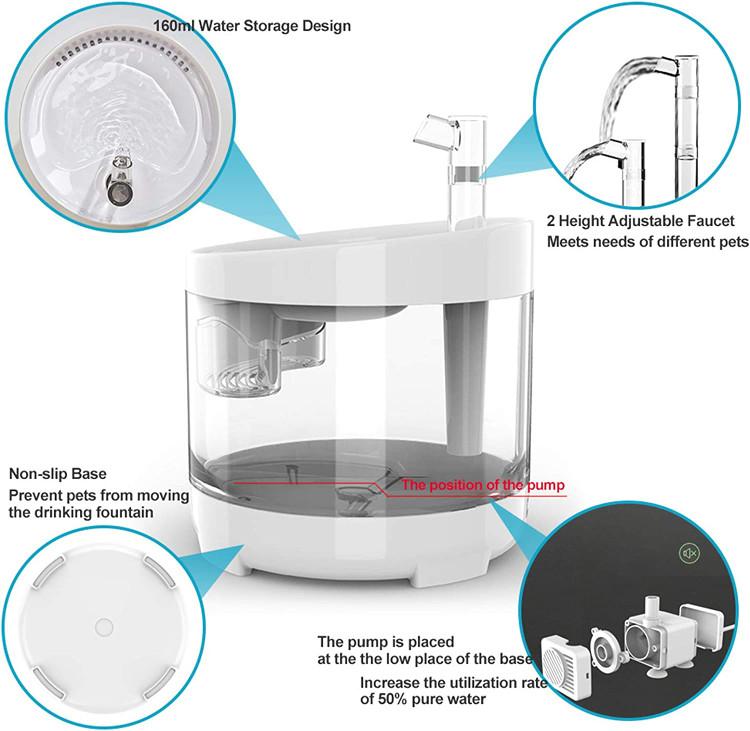 160ml Water Storage Design

2 Height Adjustable Faucet
Meets needs of different pets

Non-slip Base
Prevent pets from moving the drinking fountain

The position of the pump

The pump is placed at the the low place of the base

Increase the utilization rate of 50% pure water